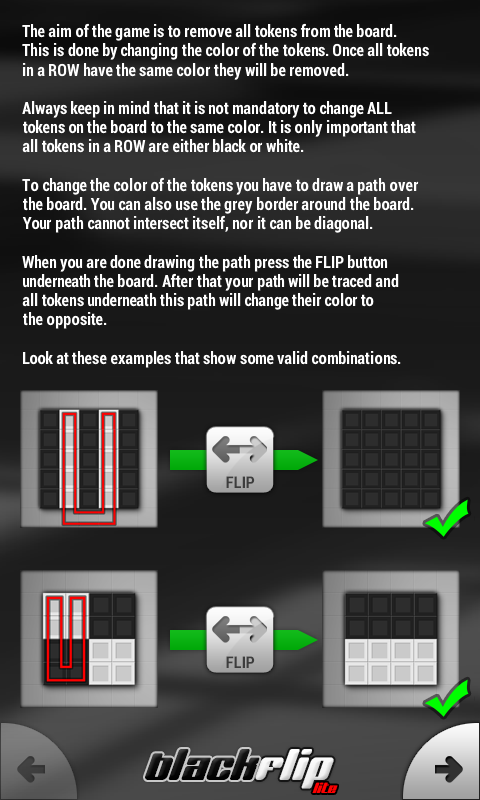 The aim of the game is to remove all tokens from the board. This is done by changing the color of the tokens. Once all tokens in a ROW have the same color they will be removed.

Always keep in mind that it is not mandatory to change ALL tokens on the board to the same color. It is only important that all tokens in a ROW are either black or white.

To change the color of the tokens you have to draw a path over the board. You can also use the grey border around the board. Your path cannot intersect itself, nor it can be diagonal.

When you are done drawing the path press the FLIP button underneath the board. After that your path will be traced and all tokens underneath this path will change their color to the opposite.

Look at these examples that show some valid combinations.

FLIP

FLIP

blackflip lite